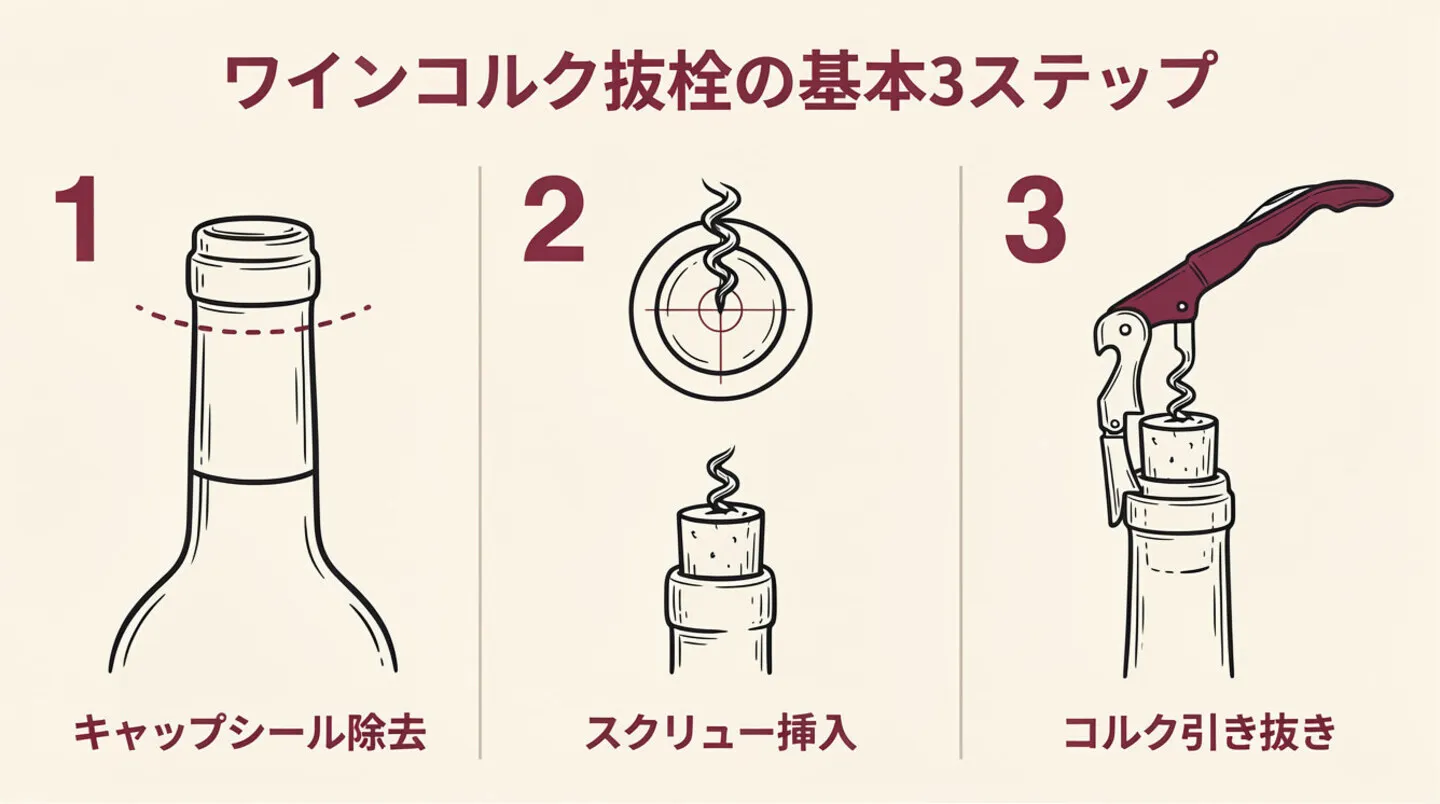 ワインコルク抜栓の基本3ステップ

1

キャップシール除去

2

スクリュー挿入

3

コルク引き抜き